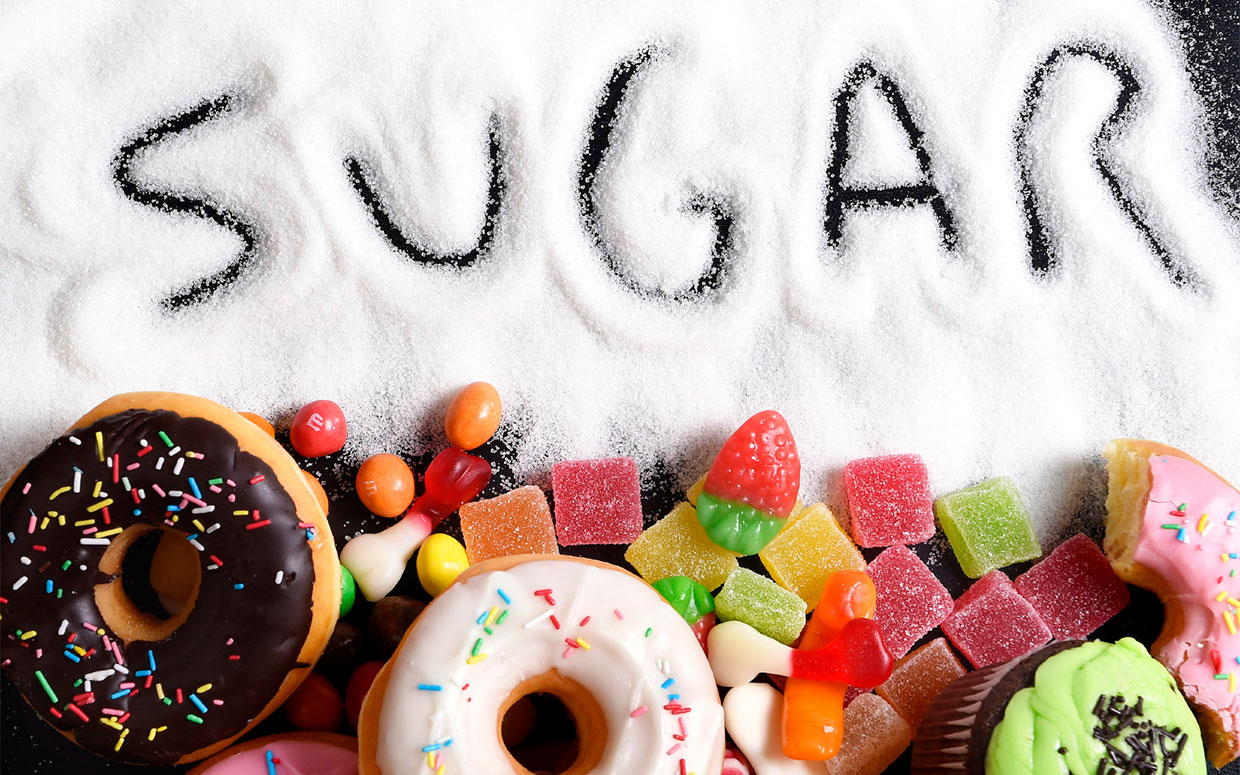 SUGAR