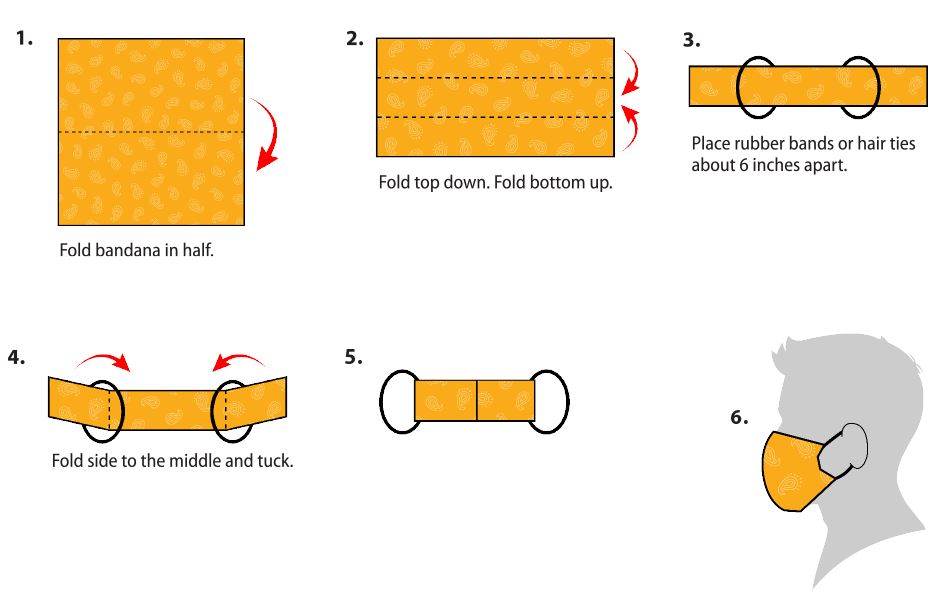 1.

Fold bandana in half.

2.

Fold top down. Fold bottom up.

3.

Place rubber bands or hair ties about 6 inches apart.

4.

Fold side to the middle and tuck.

5.

6.